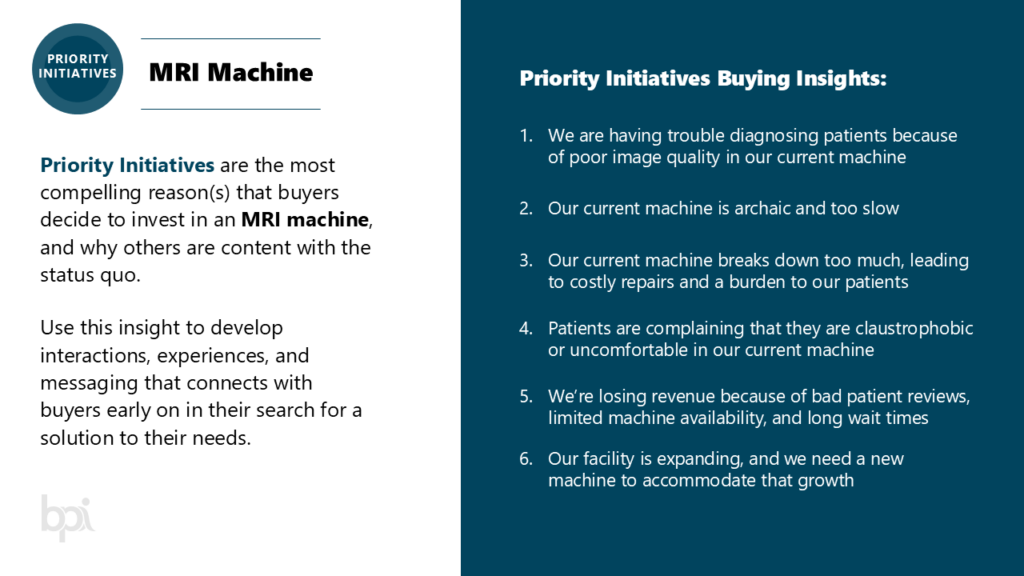 PRIORITY INITIATIVES

MRI Machine

Priority Initiatives are the most compelling reason(s) that buyers decide to invest in an MRI machine, and why others are content with the status quo.

Use this insight to develop interactions, experiences, and messaging that connects with buyers early on in their search for a solution to their needs.

bpi

Priority Initiatives Buying Insights:

1. We are having trouble diagnosing patients because of poor image quality in our current machine

2. Our current machine is archaic and too slow

3. Our current machine breaks down too much, leading to costly repairs and a burden to our patients

4. Patients are complaining that they are claustrophobic or uncomfortable in our current machine

5. We're losing revenue because of bad patient reviews, limited machine availability, and long wait times

6. Our facility is expanding, and we need a new machine to accommodate that growth